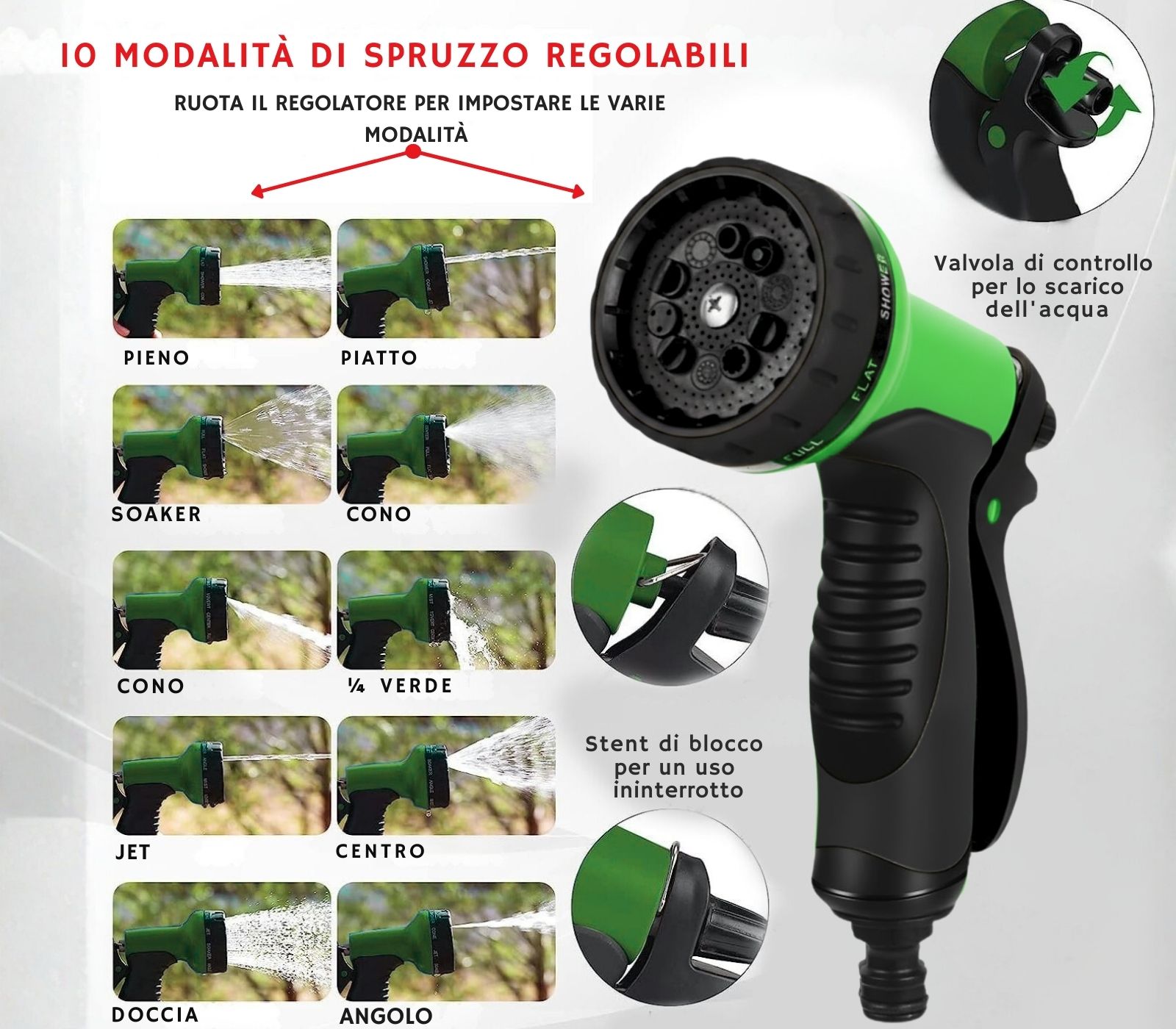 10 MODALITÀ DI SPRUZZO REGOLABILI

RUOTA IL REGOLATORE PER IMPOSTARE LE VARIE MODALITÀ

PIENO

PIATTO

SOAKER

CONO

CONO

¼ VERDE

JET

CENTRO

DOCCIA

ANGOLO

SHOWER

FLAT

FULL

Valvola di controllo per lo scarico dell'acqua

Stent di blocco per un uso ininterrotto